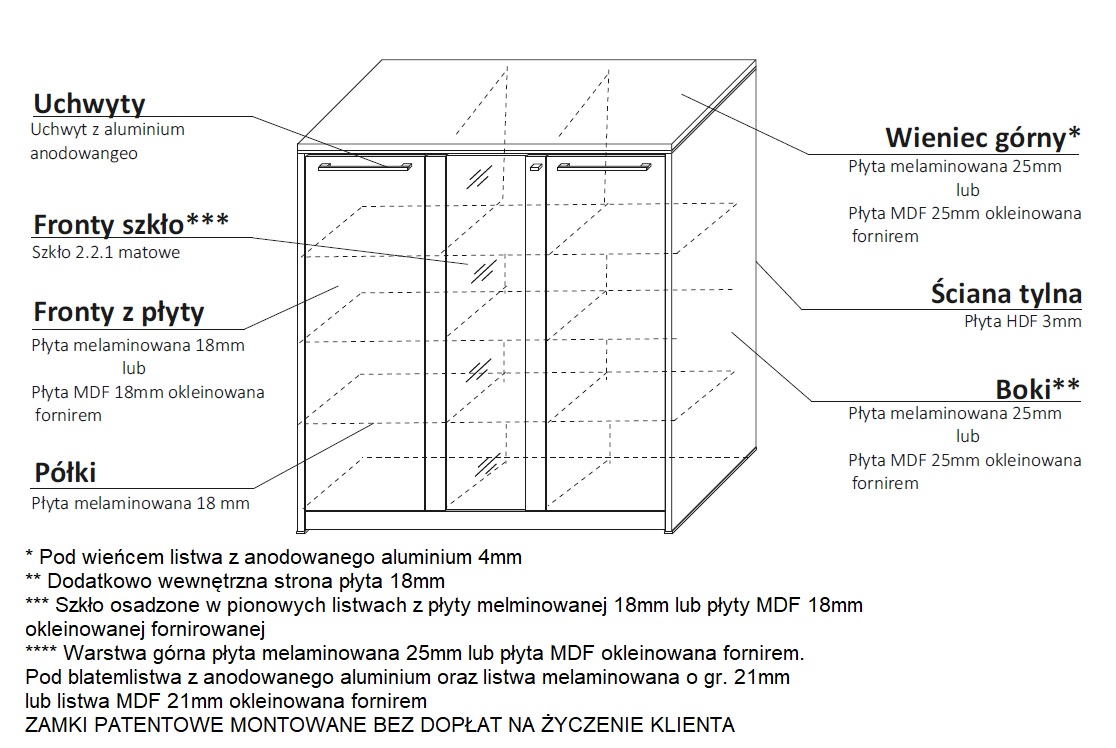 Uchwyty
Uchwyt z aluminium anodowangeo

Fronty szkło***
Szkło 2.2.1 matowe

Fronty z płyty
Płyta melaminowana 18mm
lub
Płyta MDF 18mm okleinowana fornirem

Półki
Płyta melaminowana 18 mm

Wieniec górny*
Płyta melaminowana 25mm
lub
Płyta MDF 25mm okleinowana fornirem

Ściana tylna
Płyta HDF 3mm

Boki**
Płyta melaminowana 25mm
lub
Płyta MDF 25mm okleinowana fornirem

* Pod wieńcem listwa z anodowanego aluminium 4mm
** Dodatkowo wewnętrzna strona płyta 18mm
*** Szkło osadzone w pionowych listwach z płyty melminowanej 18mm lub płyty MDF 18mm okleinowanej fornirowanej
**** Warstwa górna płyta melaminowana 25mm lub płyta MDF okleinowana fornirem.
Pod blatemlistwa z anodowanego aluminium oraz listwa melaminowana o gr. 21mm lub listwa MDF 21mm okleinowana fornirem
ZAMKI PATENTOWE MONTOWANE BEZ DOPŁAT NA ŻYCZENIE KLIENTA