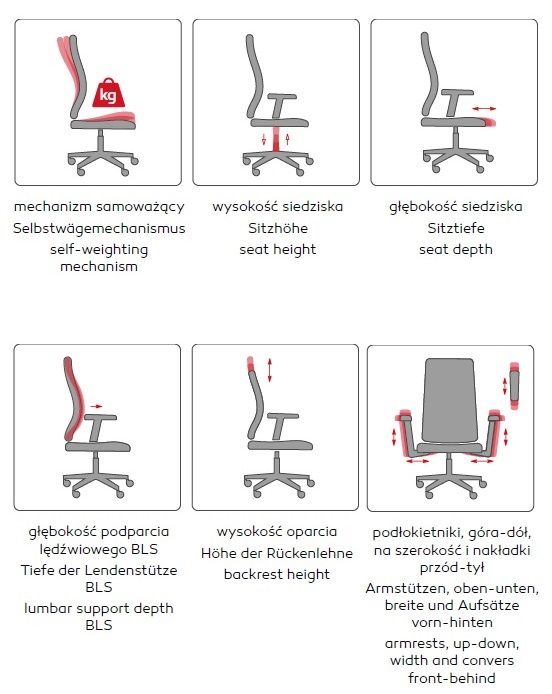 kg

mechanizm samoważący
Selbstwägemechanismus
self-weighting mechanism

wysokość siedziska
Sitzhöhe
seat height

głębokość siedziska
Sitztiefe
seat depth

głębokość podparcia lędźwiowego BLS
Tiefe der Lendenstütze BLS
lumbar support depth BLS

wysokość oparcia
Höhe der Rückenlehne
backrest height

podłokietniki, góra-dół, na szerokość i nakładki przód-tył
Armstützen, oben-unten, breite und Aufsätze vorn-hinten
armrests, up-down, width and convers front-behind