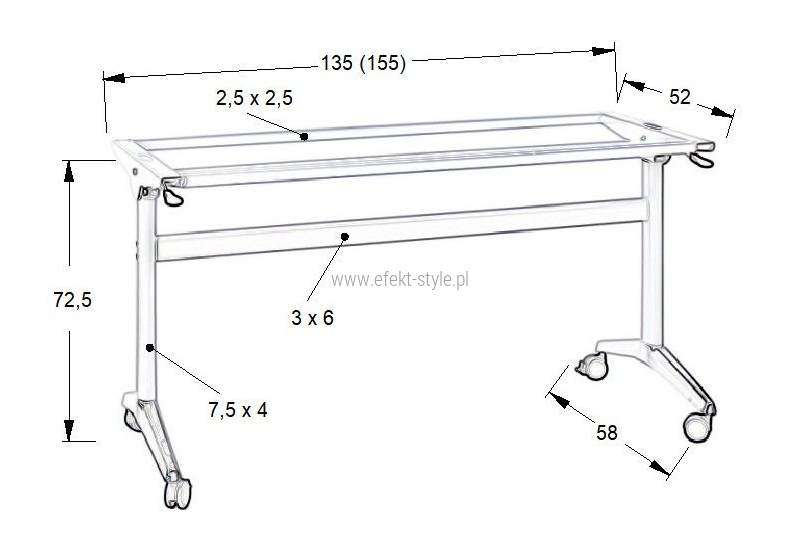 135 (155)

52

2,5 x 2,5

72,5

www.efekt-style.pl

3 x 6

7,5 x 4

58